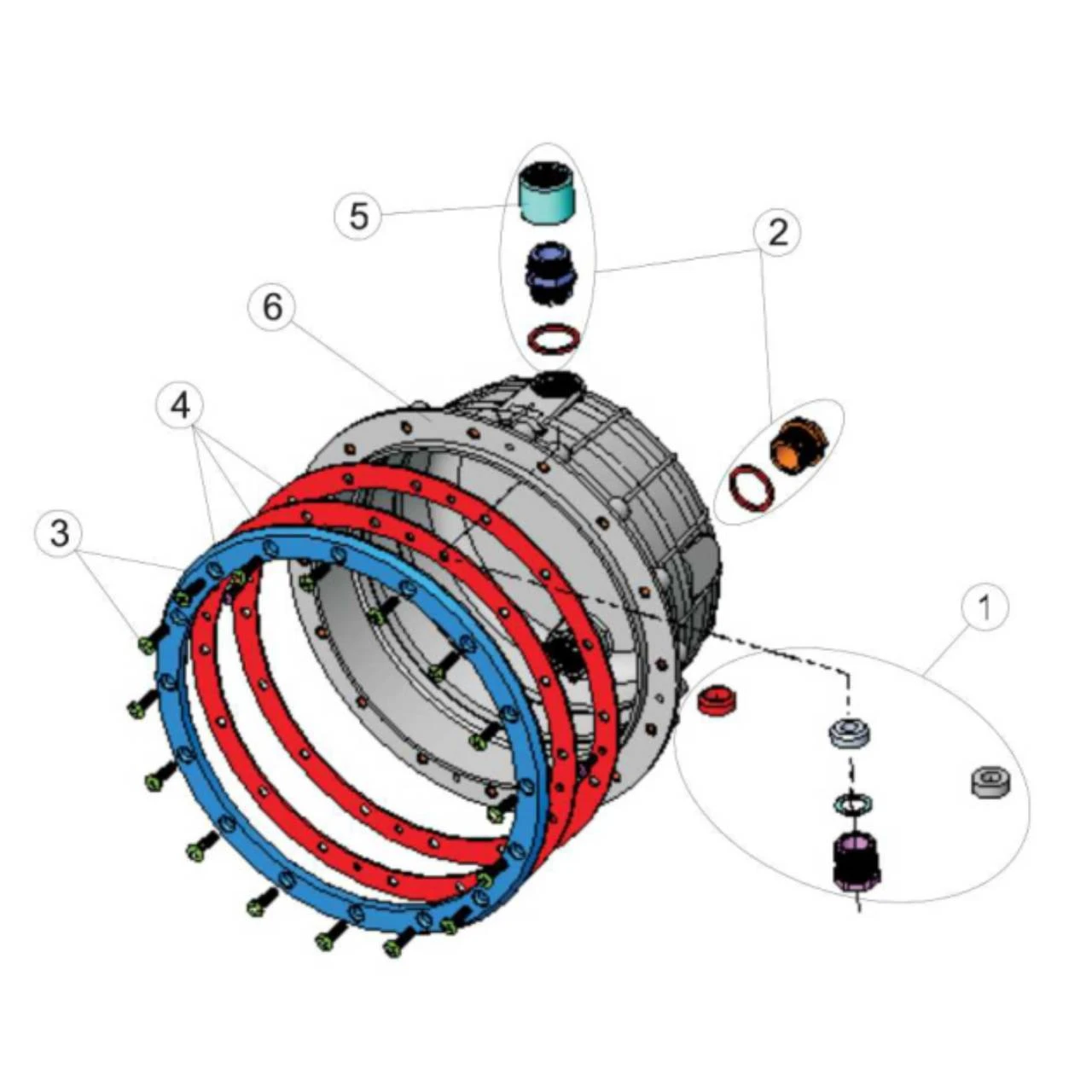 5
2
6
4
3
1