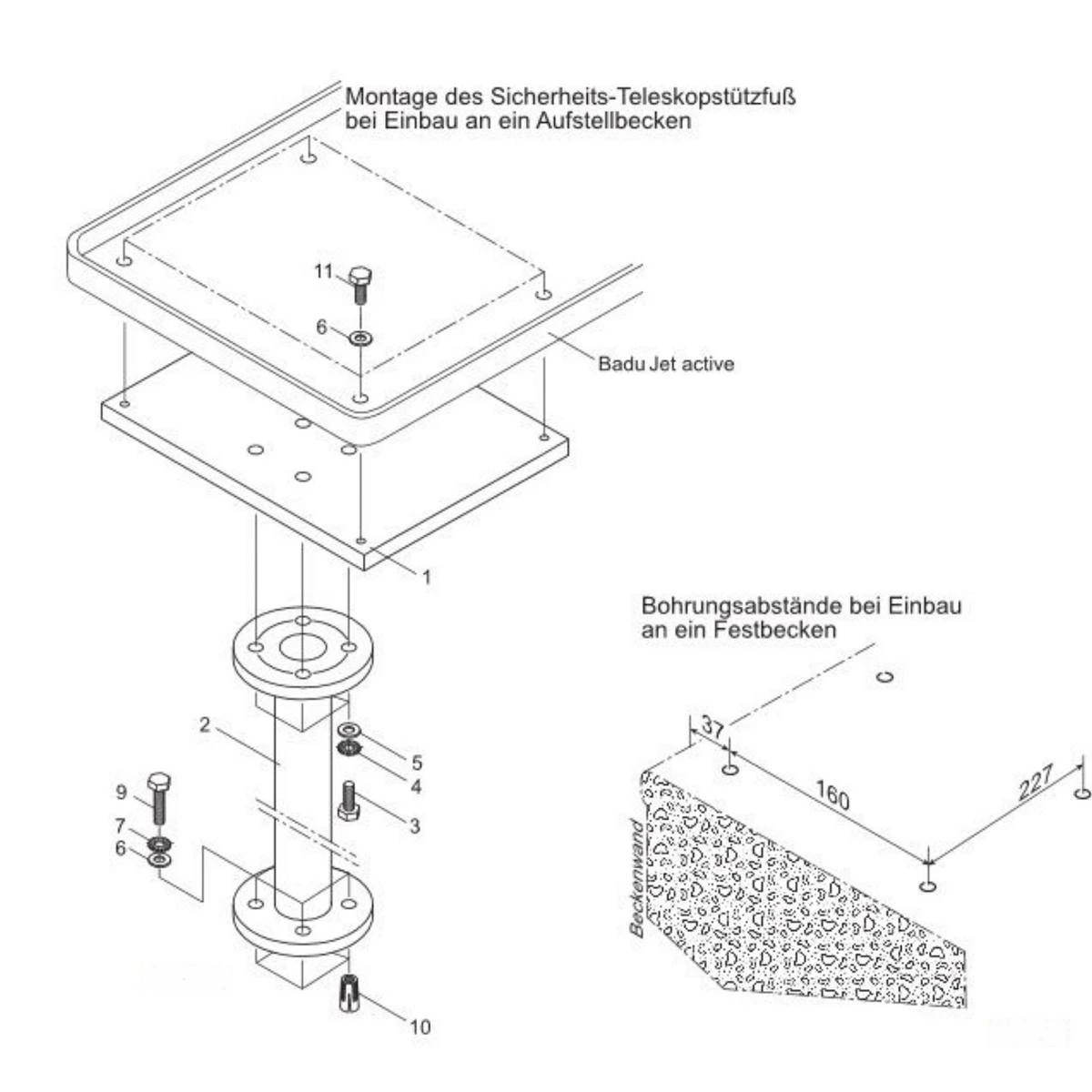 Montage des Sicherheits-Teleskopstützfuß
bei Einbau an ein Aufstellbecken

11
6
Badu Jet active
1
2
5
4
3
9
7
6
10

Bohrungsabstände bei Einbau
an ein Festbecken

37
160
227
Beckenwand